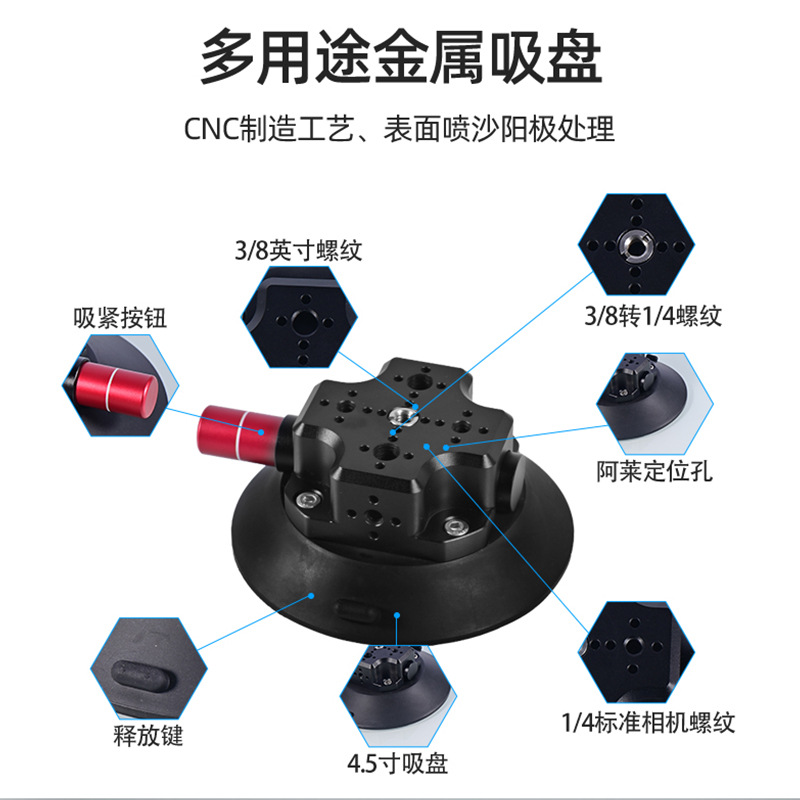 多用途金属吸盘

CNC制造工艺、表面喷沙阳极处理

3/8英寸螺纹

吸紧按钮

3/8转1/4螺纹

阿莱定位孔

释放键

4.5寸吸盘

1/4标准相机螺纹